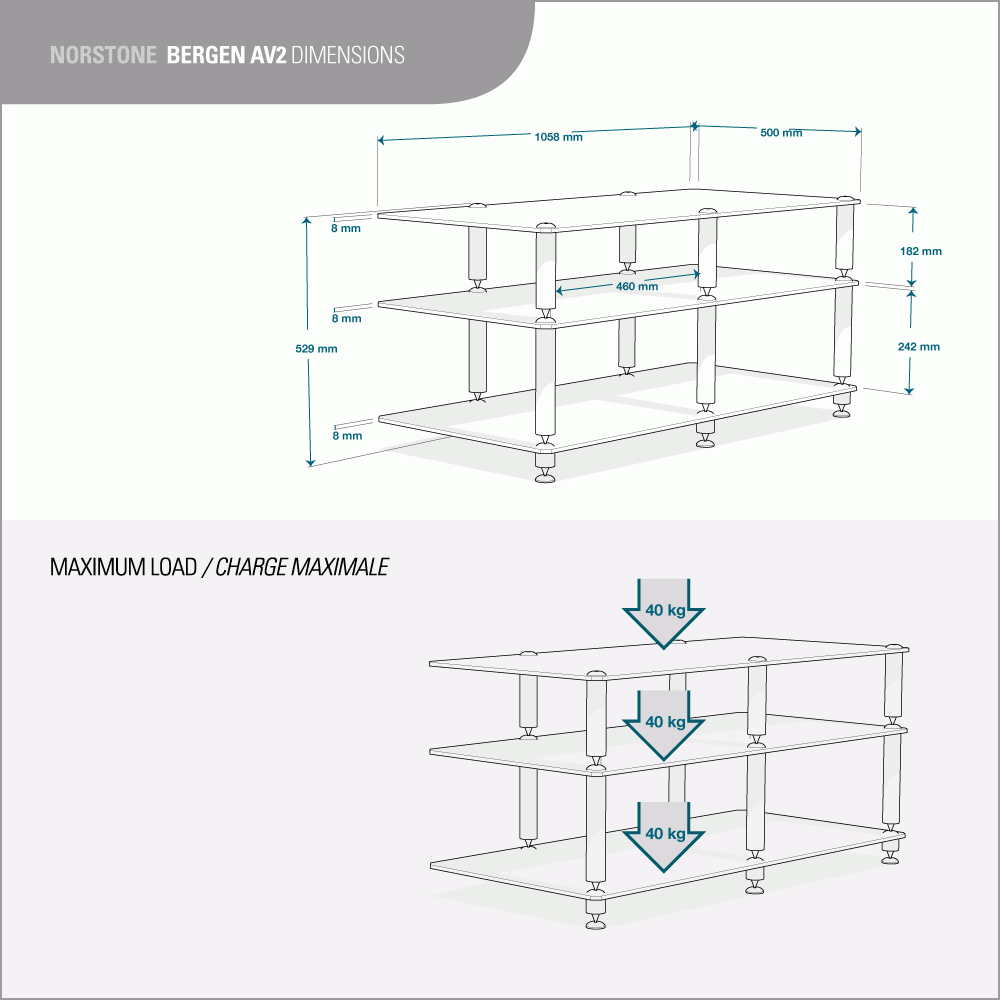 NORSTONE BERGEN AV2 DIMENSIONS

1058 mm
500 mm
8 mm
182 mm
460 mm
8 mm
529 mm
242 mm
8 mm

MAXIMUM LOAD / CHARGE MAXIMALE

40 kg
40 kg
40 kg