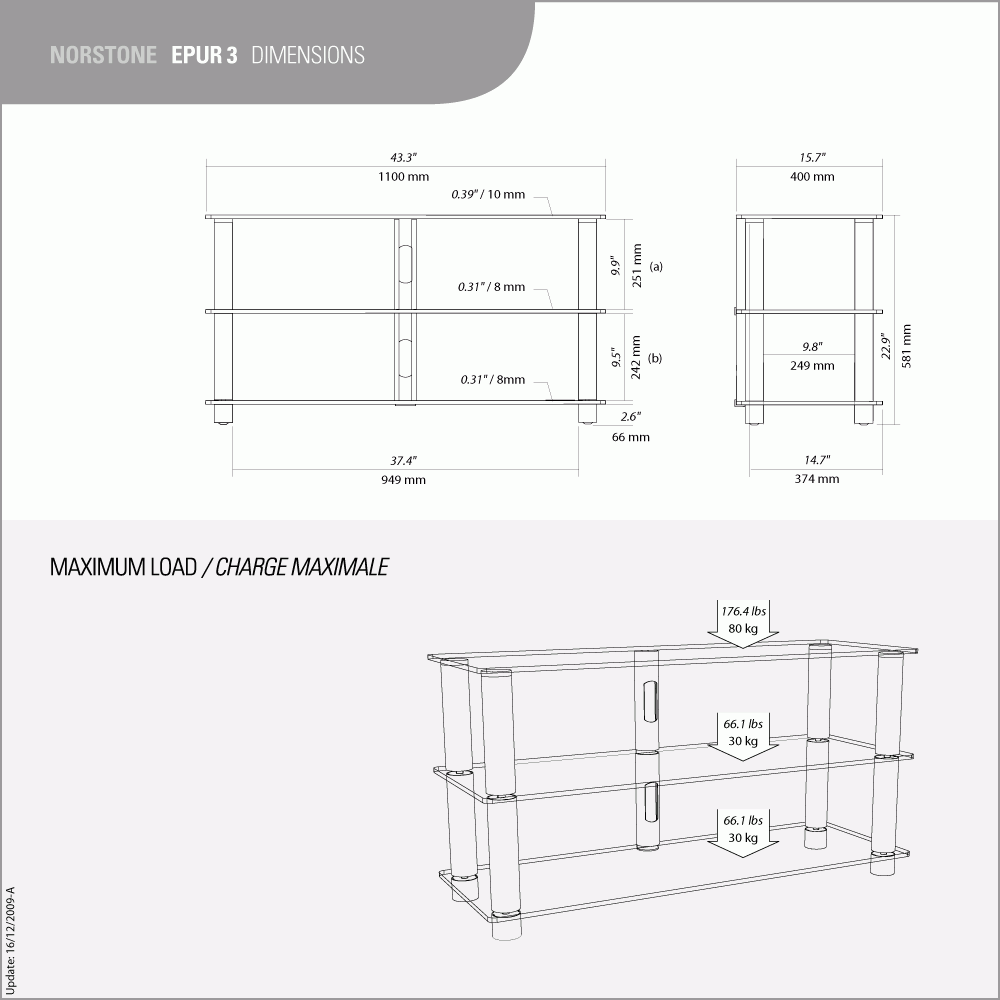 NORSTONE EPUR 3 DIMENSIONS

43.3"
1100 mm
0.39" / 10 mm
9.9"
251 mm
(a)
0.31" / 8 mm
9.5"
242 mm
(b)
0.31" / 8mm
2.6"
66 mm
37.4"
949 mm

15.7"
400 mm
9.8"
249 mm
22.9"
581 mm
14.7"
374 mm

MAXIMUM LOAD / CHARGE MAXIMALE

176.4 lbs
80 kg
66.1 lbs
30 kg
66.1 lbs
30 kg

Update: 16/12/2009-A